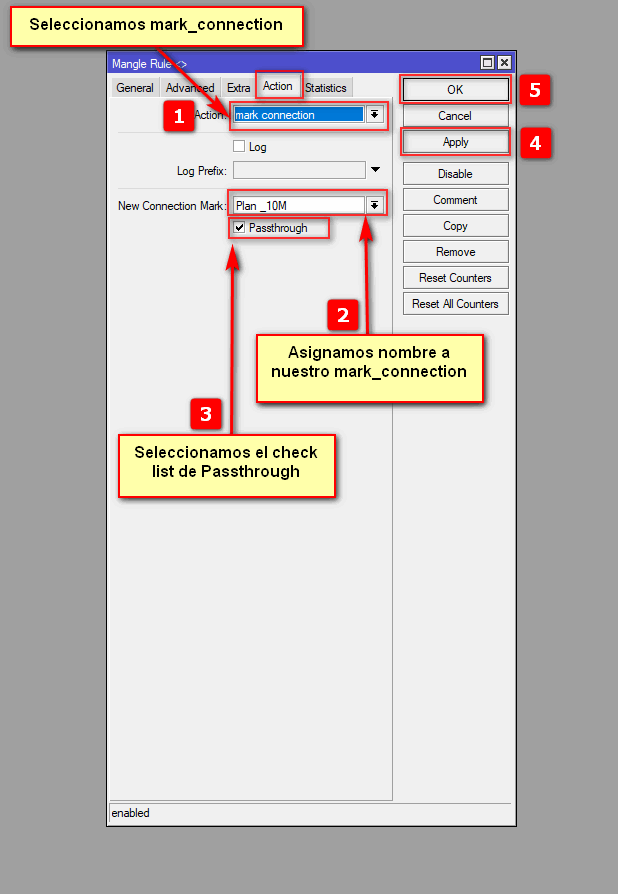 Seleccionamos mark_connection

Mangle Rule <>

General
Advanced
Extra
Action
Statistics

1
Action:
mark connection

Log

Log Prefix:

New Connection Mark:
Plan _10M

Passthrough

OK
5
Cancel
Apply
4
Disable
Comment
Copy
Remove
Reset Counters
Reset All Counters

2
Asignamos nombre a nuestro mark_connection

3
Seleccionamos el check list de Passthrough

enabled